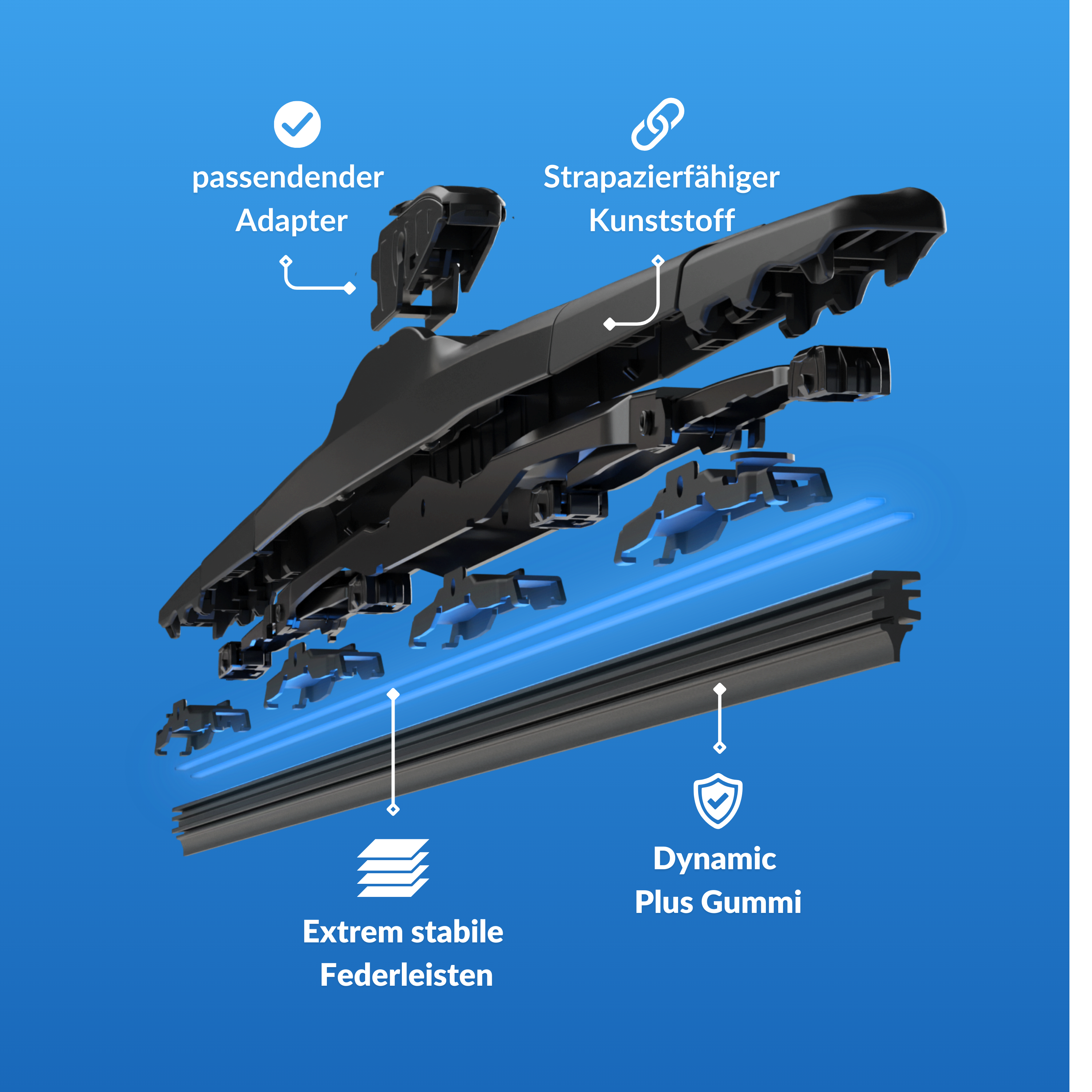 passendender Adapter

Strapazierfähiger Kunststoff

Extrem stabile Federleisten

Dynamic Plus Gummi