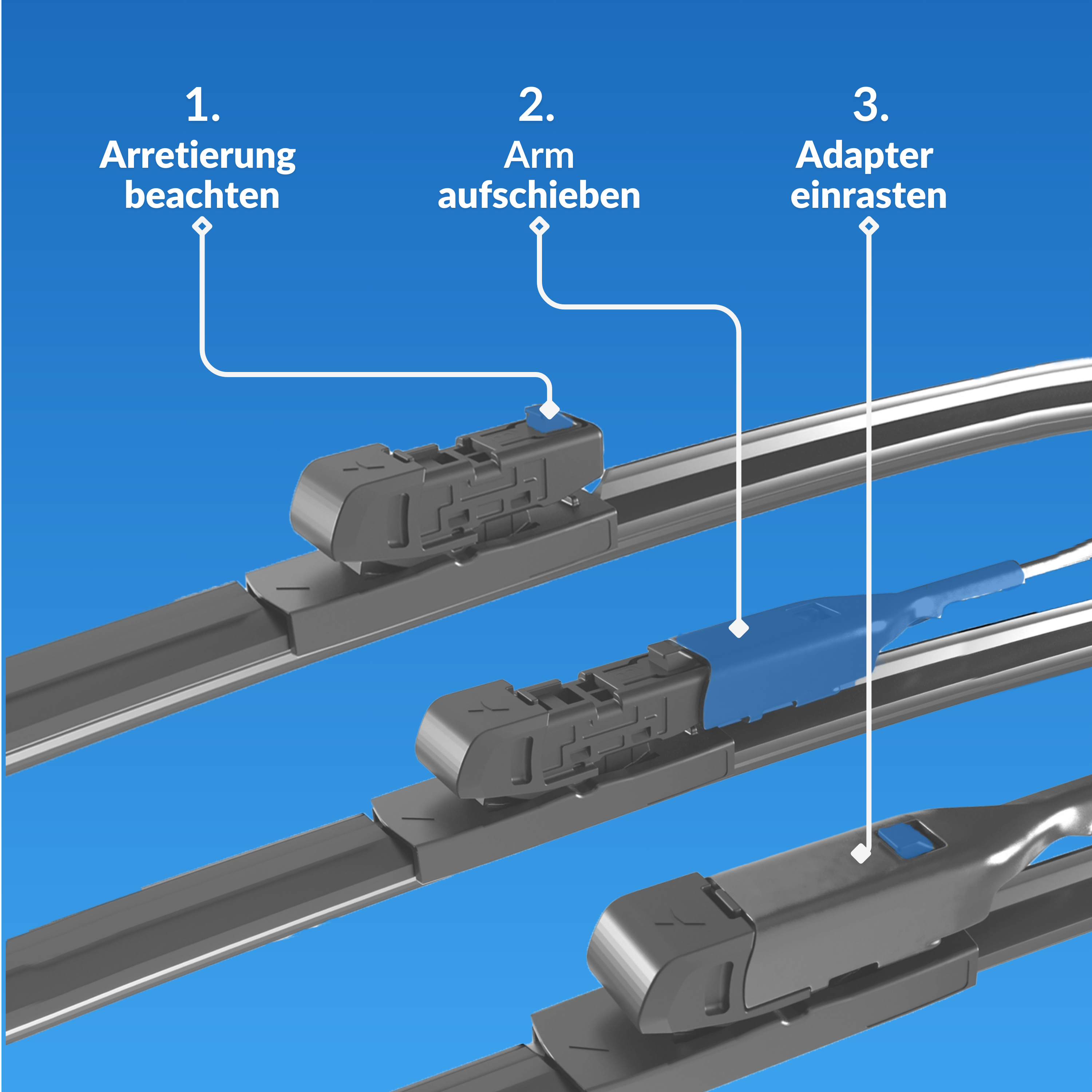 1.
Arretierung beachten

2.
Arm aufschieben

3.
Adapter einrasten