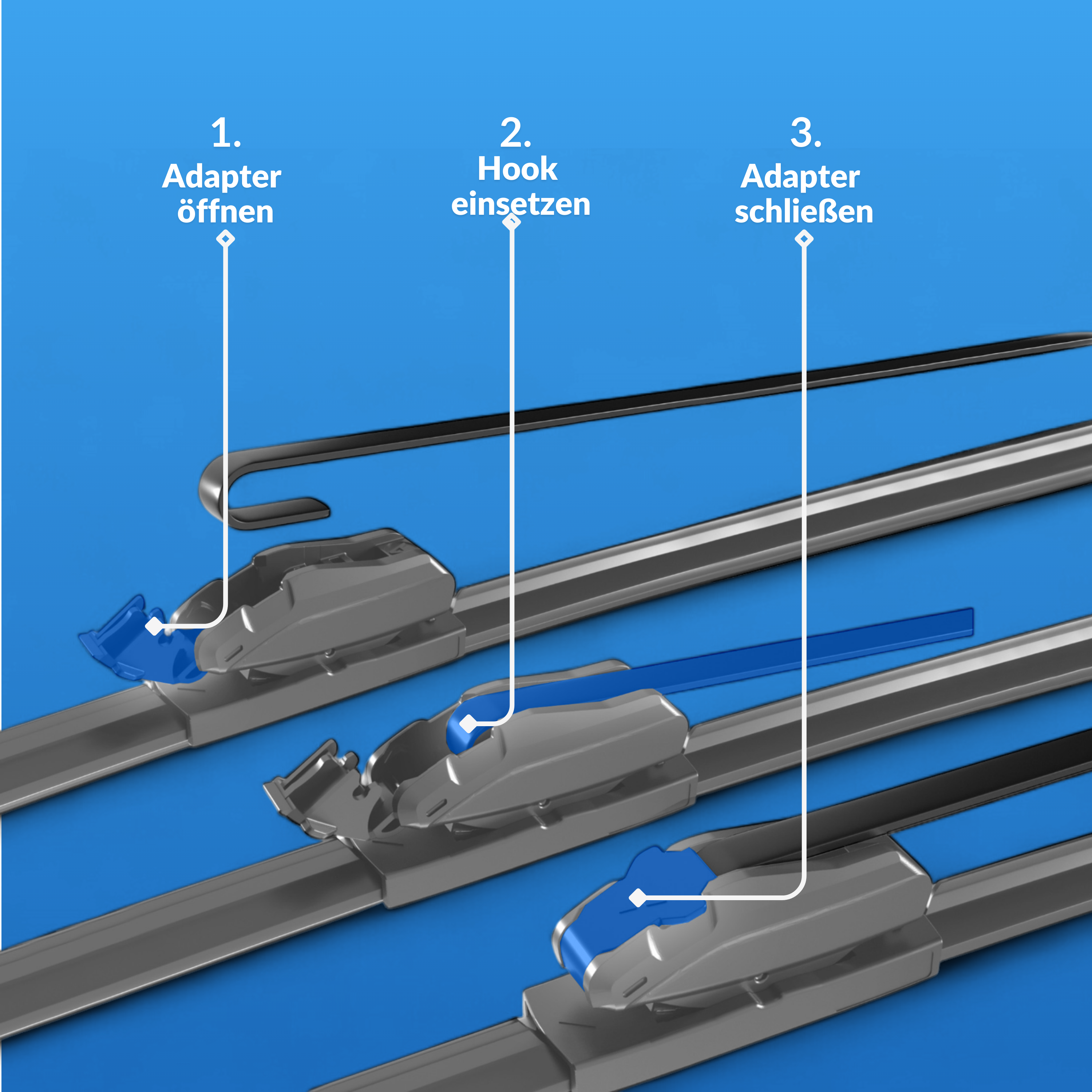 1.
Adapter öffnen

2.
Hook einsetzen

3.
Adapter schließen